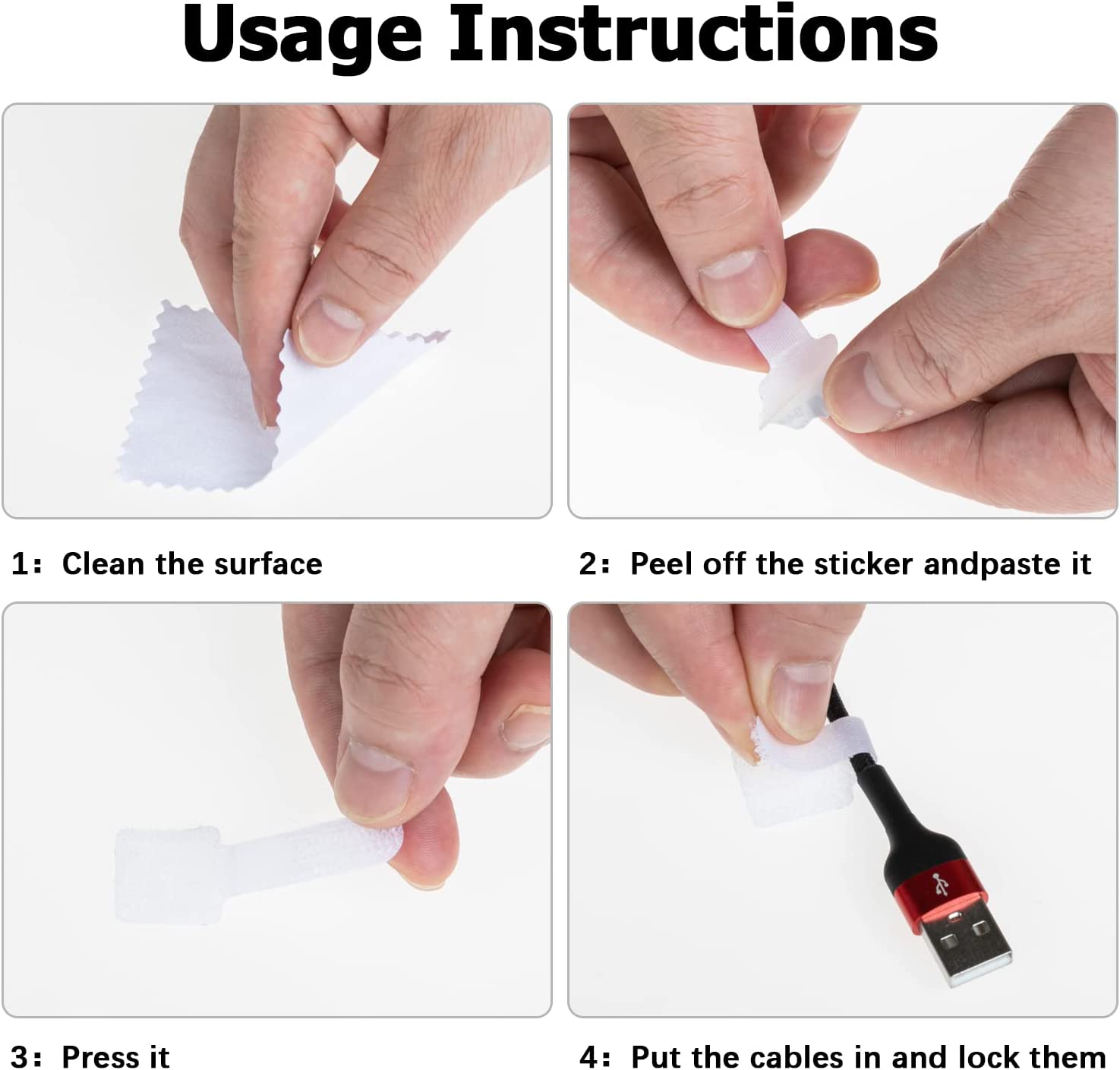 Usage Instructions

1: Clean the surface

2: Peel off the sticker andpaste it

3: Press it

4: Put the cables in and lock them