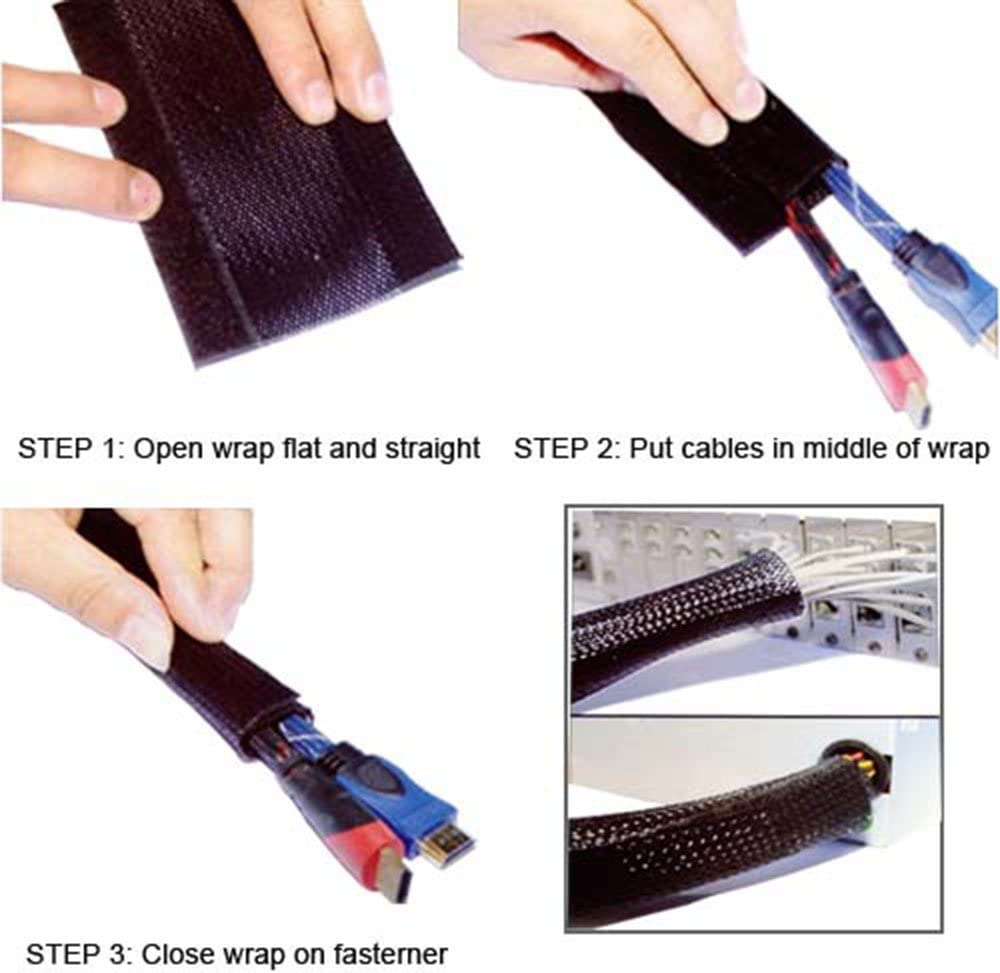 STEP 1: Open wrap flat and straight

STEP 2: Put cables in middle of wrap

STEP 3: Close wrap on fasterner