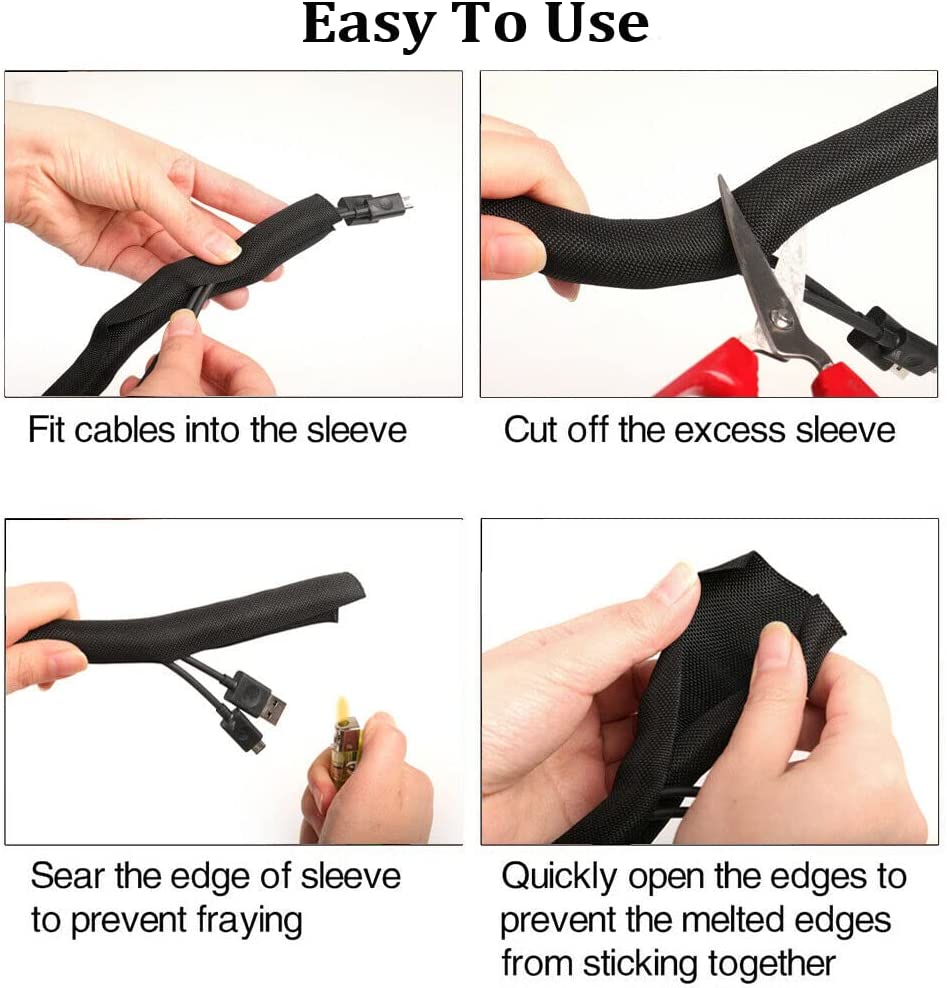 Easy To Use

Fit cables into the sleeve

Cut off the excess sleeve

Sear the edge of sleeve to prevent fraying

Quickly open the edges to prevent the melted edges from sticking together